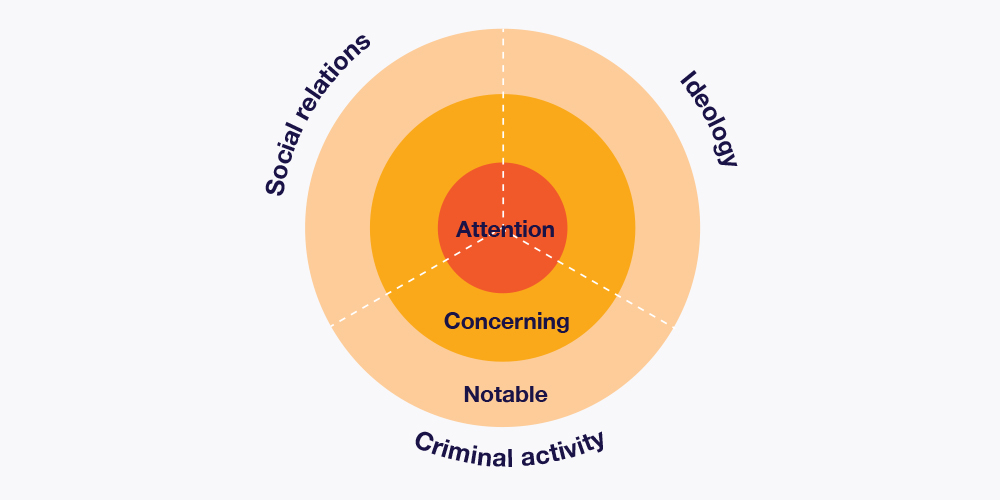 Social relations

Ideology

Attention

Concerning

Notable

Criminal activity