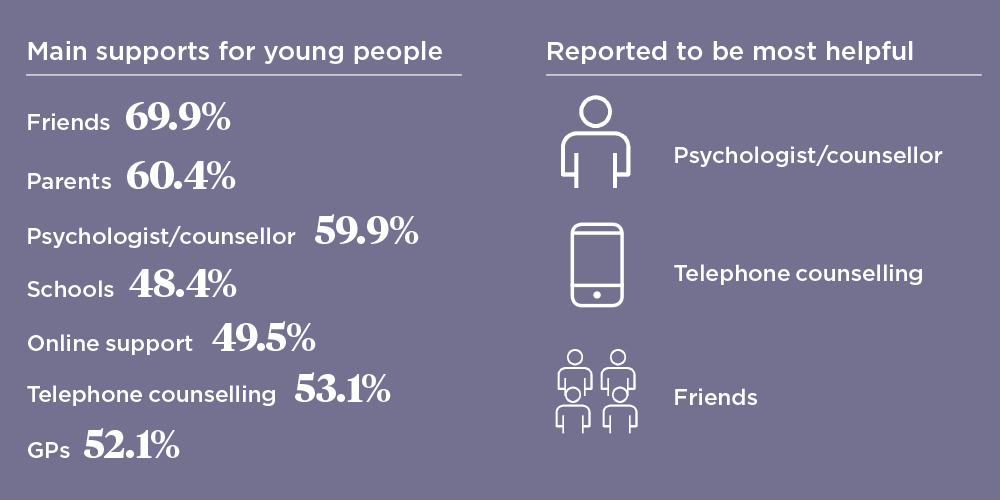 Main supports for young people

Friends 69.9%

Parents 60.4%

Psychologist/counsellor 59.9%

Schools 48.4%

Online support 49.5%

Telephone counselling 53.1%

GPs 52.1%

Reported to be most helpful

Psychologist/counsellor

Telephone counselling

Friends